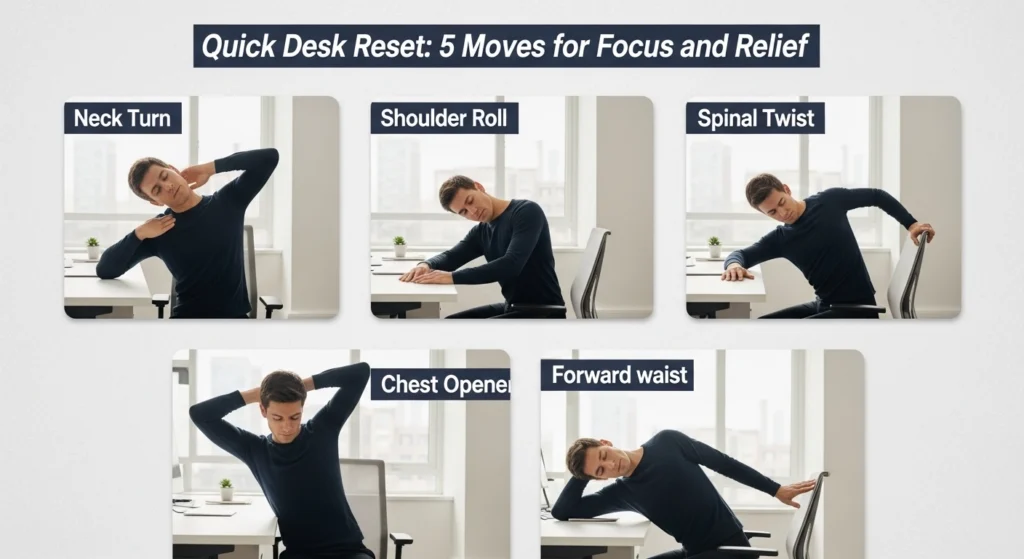 Quick Desk Reset: 5 Moves for Focus and Relief

Neck Turn

Shoulder Roll

Spinal Twist

Chest Opener

Forward waist